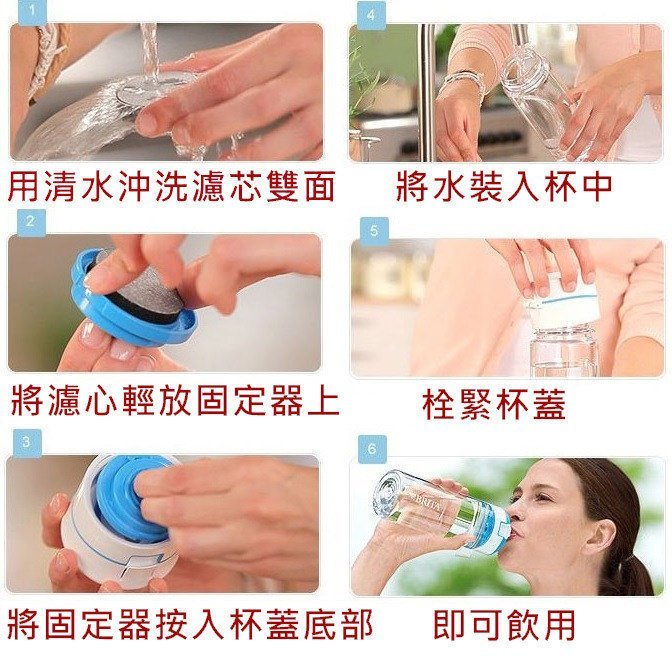 1

用清水沖洗濾芯雙面

2

將濾心輕放固定器上

3

將固定器按入杯蓋底部

4

將水裝入杯中

5

栓緊杯蓋

6

BRITA

即可飲用